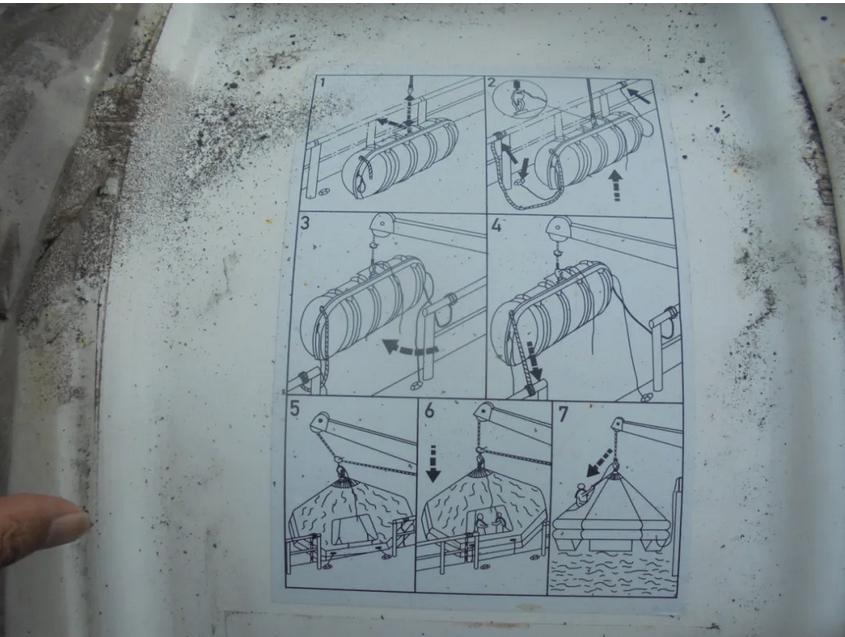 1
2
3
4
5
6
7