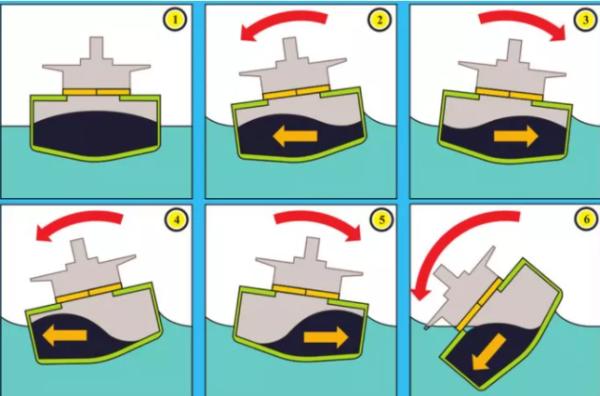 1

2

3

4

5

6